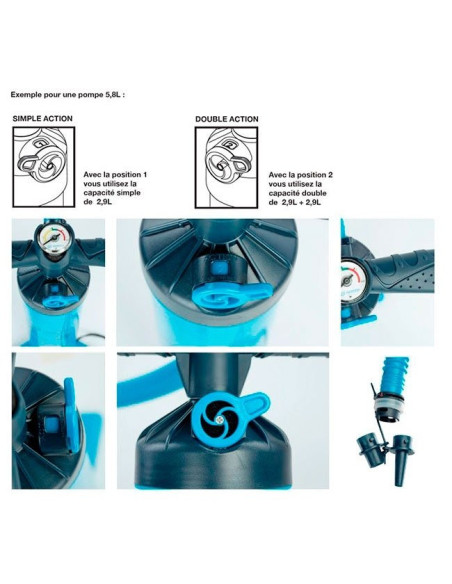 Exemple pour une pompe 5,8L :

SIMPLE ACTION

Avec la position 1 vous utilisez la capacité simple de 2,9L

DOUBLE ACTION

Avec la position 2 vous utilisez la capacité double de 2,9L + 2,9L