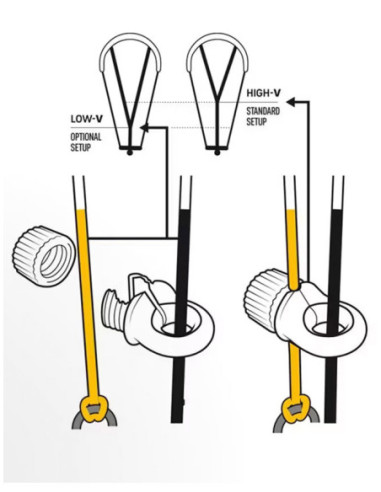 LOW-V
OPTIONAL SETUP

HIGH-V
STANDARD SETUP