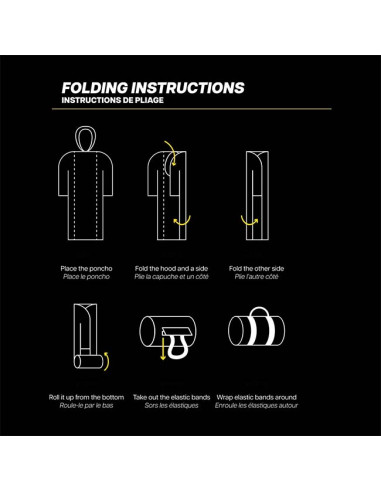 FOLDING INSTRUCTIONS
INSTRUCTIONS DE PLIAGE

Place the poncho
Place le poncho

Fold the hood and a side
Plie la capuche et un côté

Fold the other side
Plie l'autre côté

Roll it up from the bottom
Roule-le par le bas

Take out the elastic bands
Sors les élastiques

Wrap elastic bands around
Enroule les élastiques autour