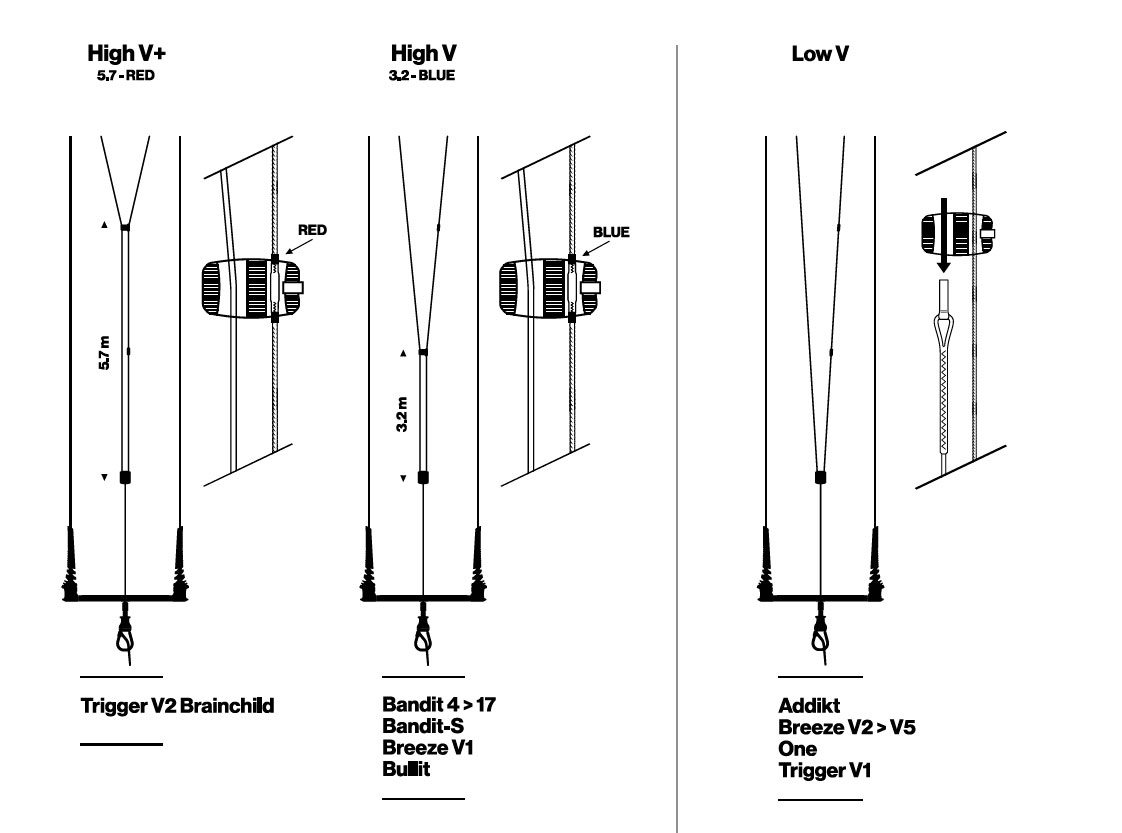 High V+
5,7 - RED

5,7 m

RED

Trigger V2 Brainchild

High V
3,2 - BLUE

3,2 m

BLUE

Bandit 4 > 17
Bandit-S
Breeze V1
Bullit

Low V

Addikt
Breeze V2 > V5
One
Trigger V1